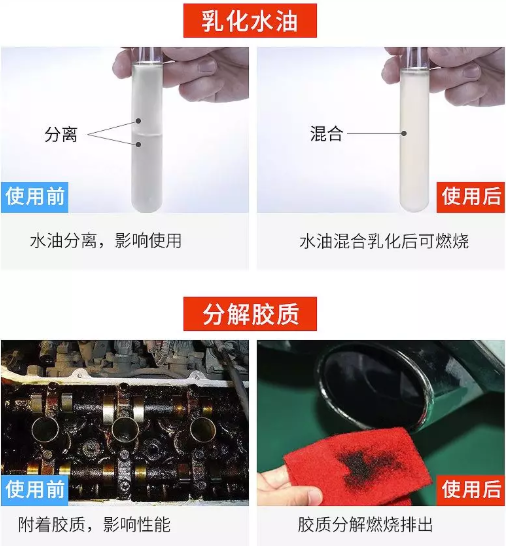 乳化水油

分离

使用前

水油分离，影响使用

混合

使用后

水油混合乳化后可燃烧

分解胶质

使用前

附着胶质，影响性能

使用后

胶质分解燃烧排出